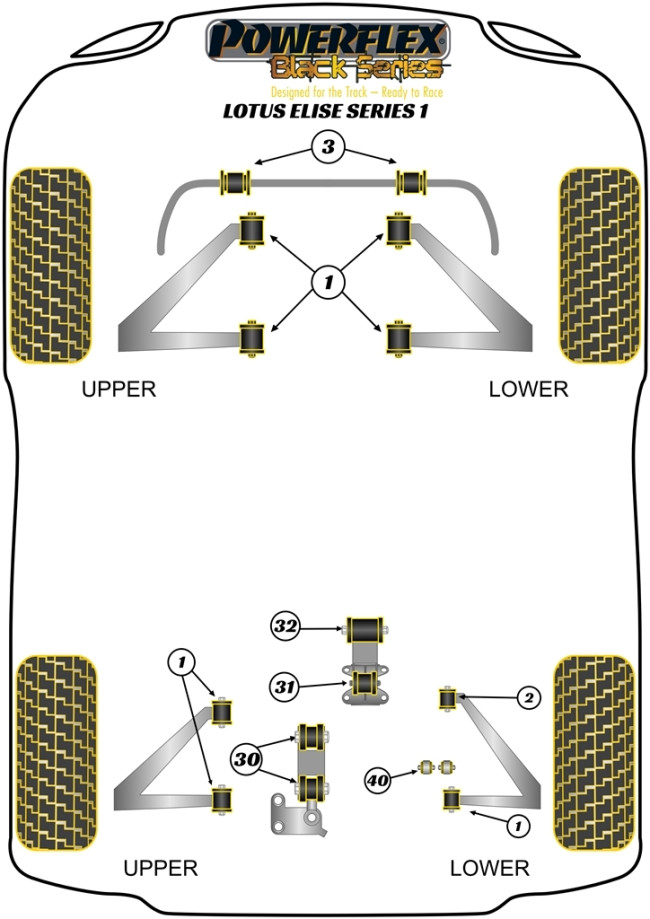 POWERFLEX
Black Series
Designed for the Track – Ready to Race
LOTUS ELISE SERIES 1

3

1

UPPER

LOWER

32

31

1

2

30

40

1

UPPER

LOWER