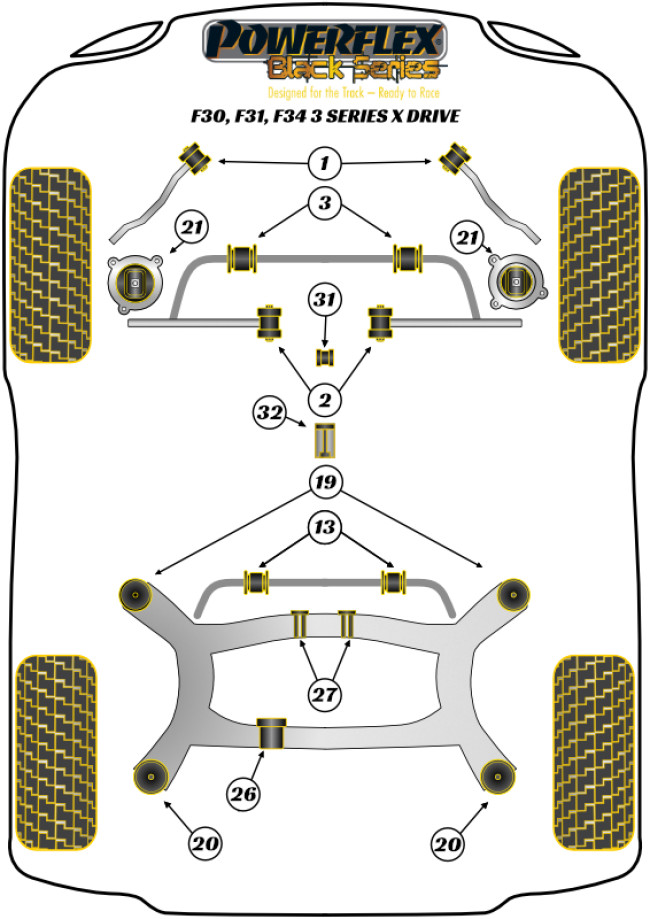 POWERFLEX
Black Series
Designed for the Track – Ready to Race
F30, F31, F34 3 SERIES X DRIVE

1
3
21
21
31
2
32
19
13
27
26
20
20