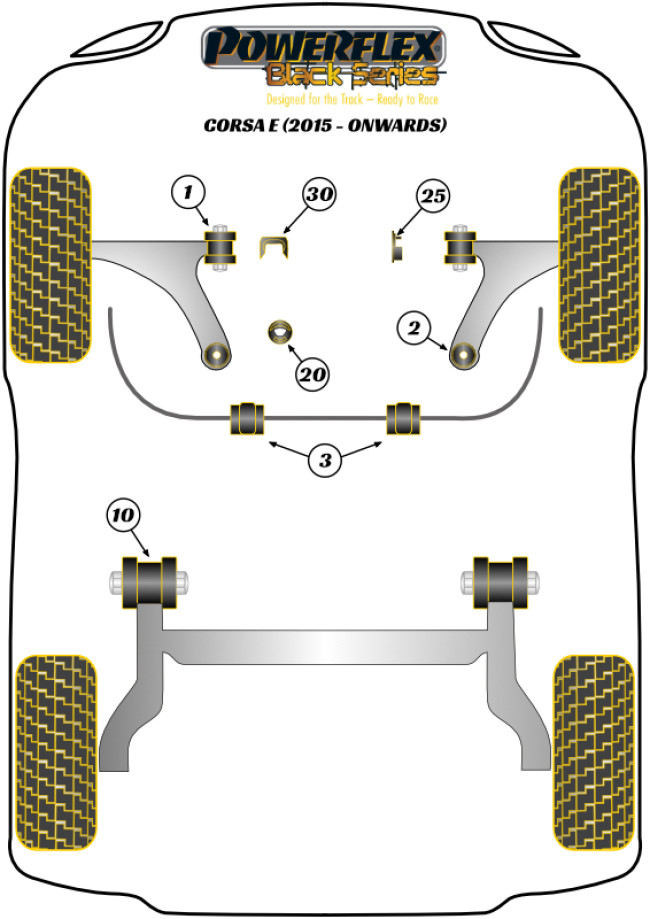 POWERFLEX
Black Series
Designed for the Track – Ready to Race

CORSA E (2015 - ONWARDS)

1
30
25
2
20
3
10