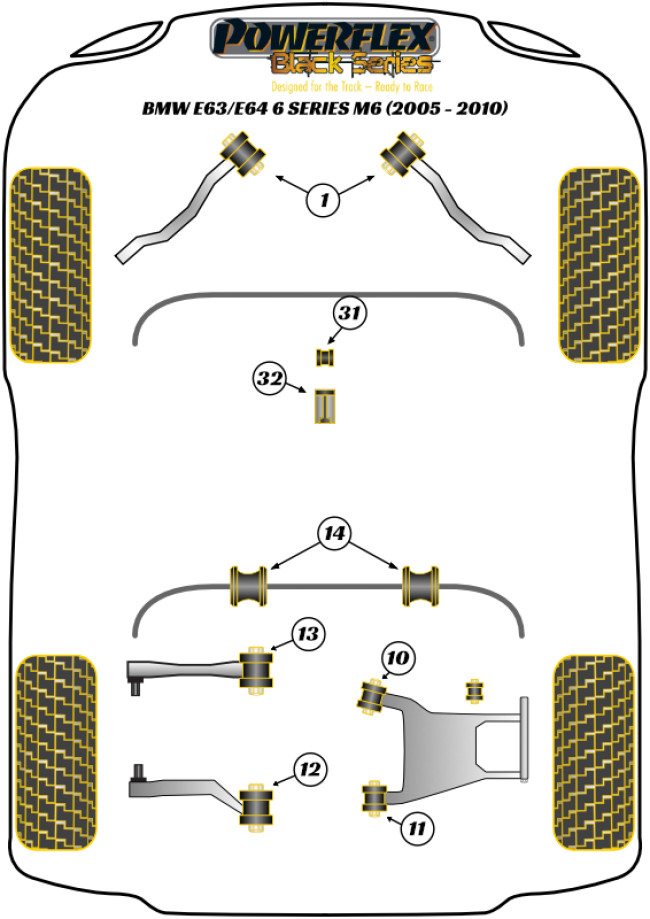 POWERFLEX
Black Series
Designed for the Track – Ready to Race
BMW E63/E64 6 SERIES M6 (2005 - 2010)

1

31

32

14

13

10

12

11