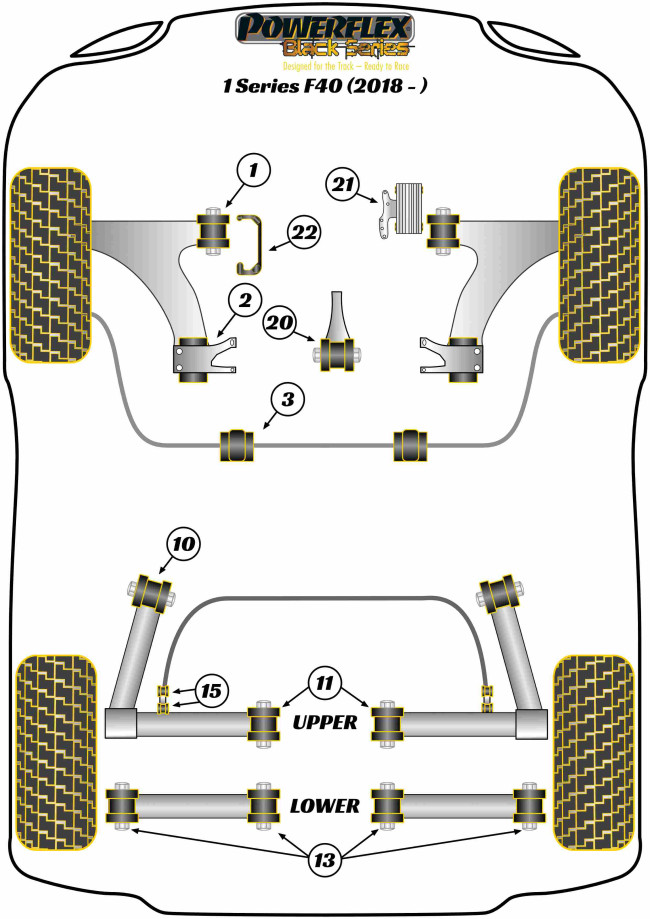 POWERFLEX
Black Series
Designed for the Track – Ready to Race
1 Series F40 (2018 - )

1
21
22
2
20
3
10
15
11
UPPER
LOWER
13