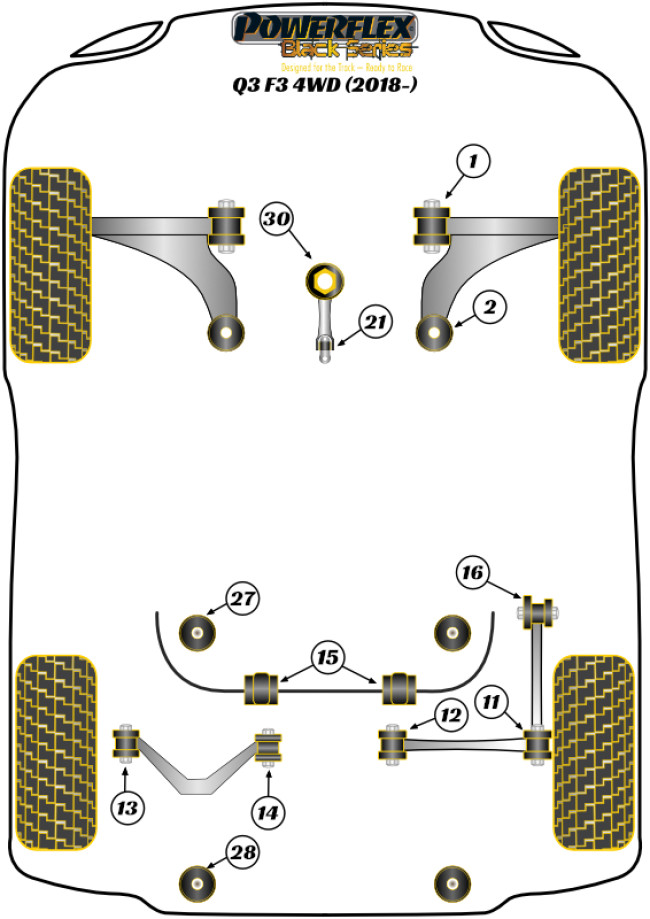 POWERFLEX
Black Series
Designed for the Track – Ready to Race
Q3 F3 4WD (2018-)

1
30
2
21
16
27
15
12
11
13
14
28