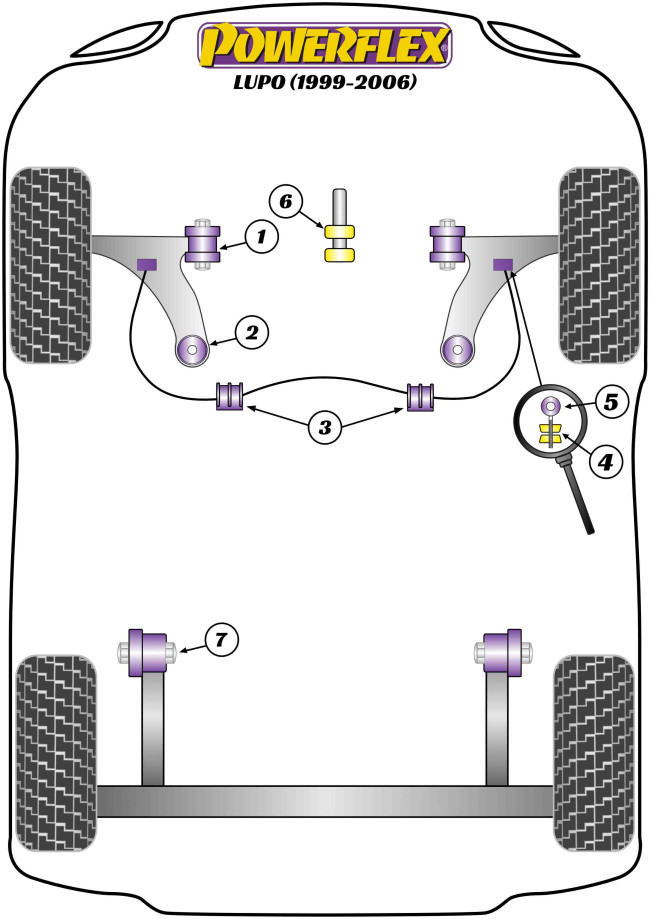 POWERFLEX
LUPO (1999-2006)

6
1
2
3
5
4
7