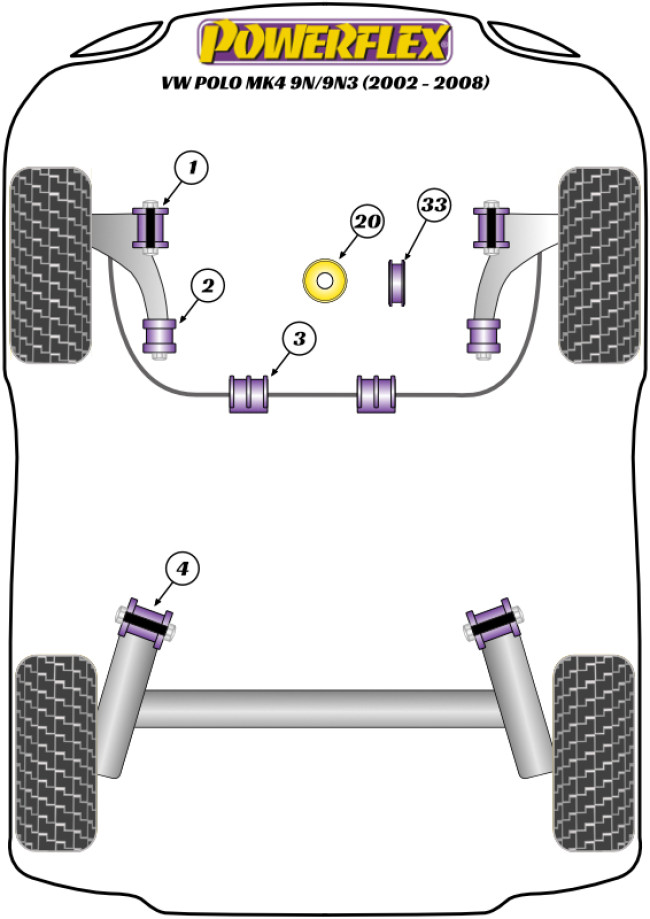 POWERFLEX
VW POLO MK4 9N/9N3 (2002 - 2008)

1
20
33
2
3
4