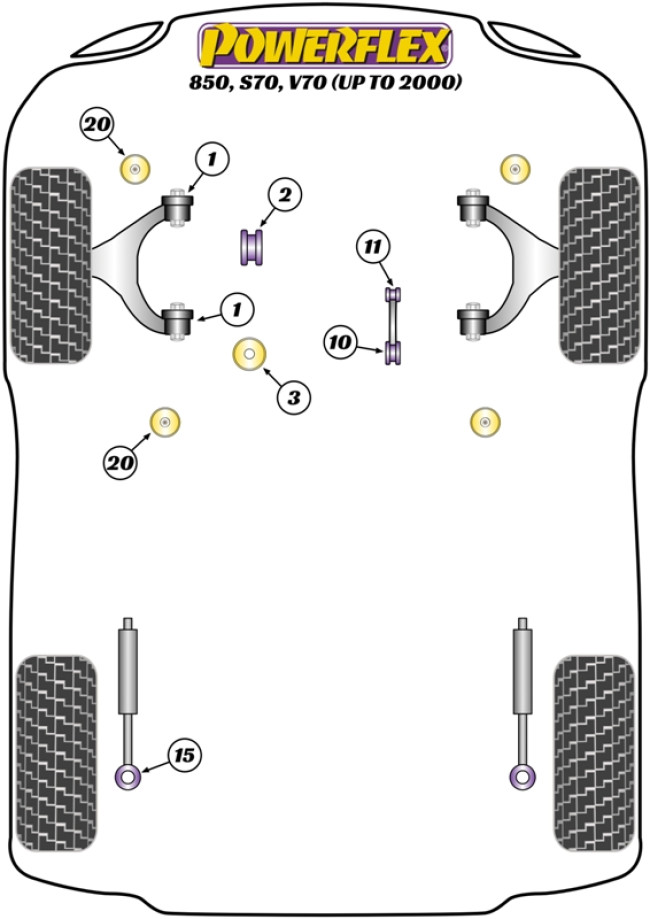 POWERFLEX
850, S70, V70 (UP TO 2000)

20
1
2
11
1
10
3
20
15