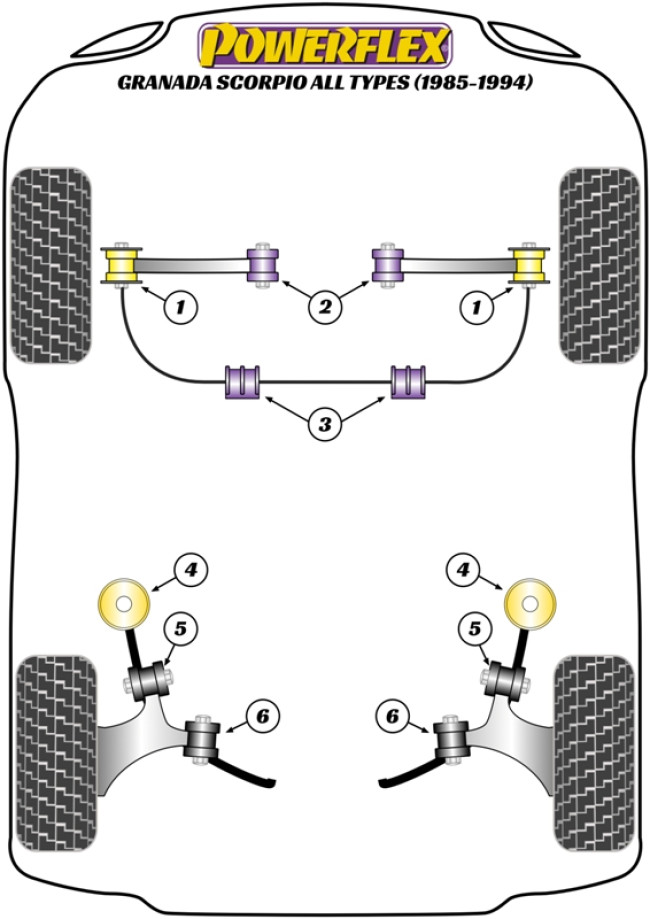 POWERFLEX
GRANADA SCORPIO ALL TYPES (1985-1994)

1
2
1
3
4
4
5
5
6
6