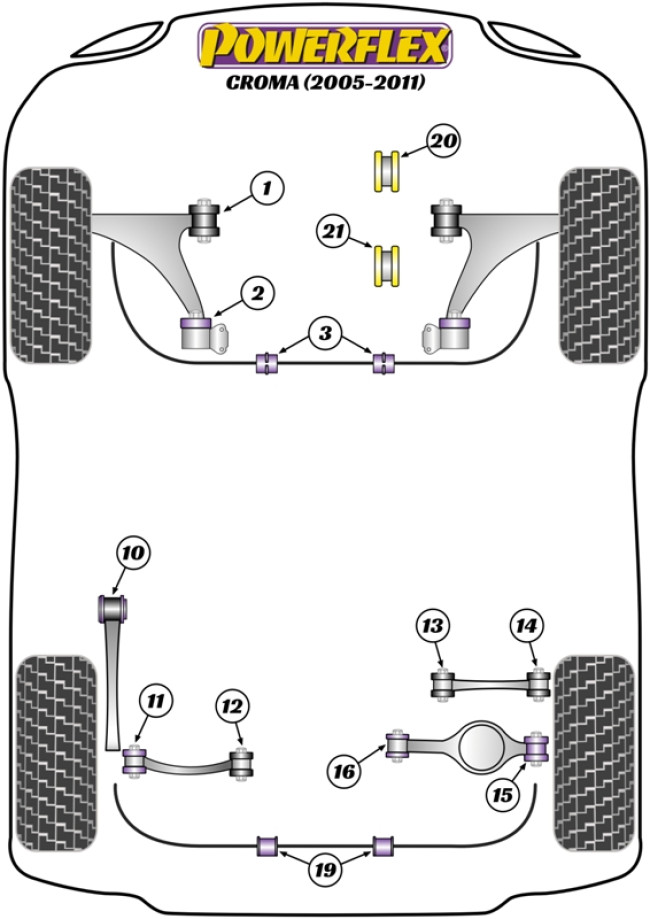 POWERFLEX
CROMA (2005-2011)

20
1
21
2
3
10
13
14
11
12
16
15
19