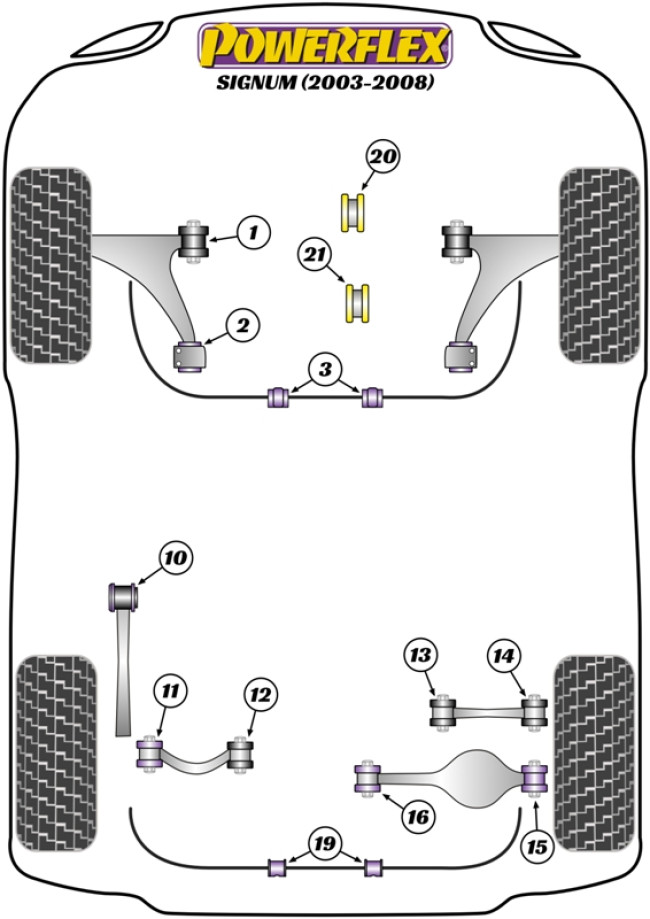 POWERFLEX
SIGNUM (2003-2008)

20
1
21
2
3
10
13
14
11
12
16
15
19