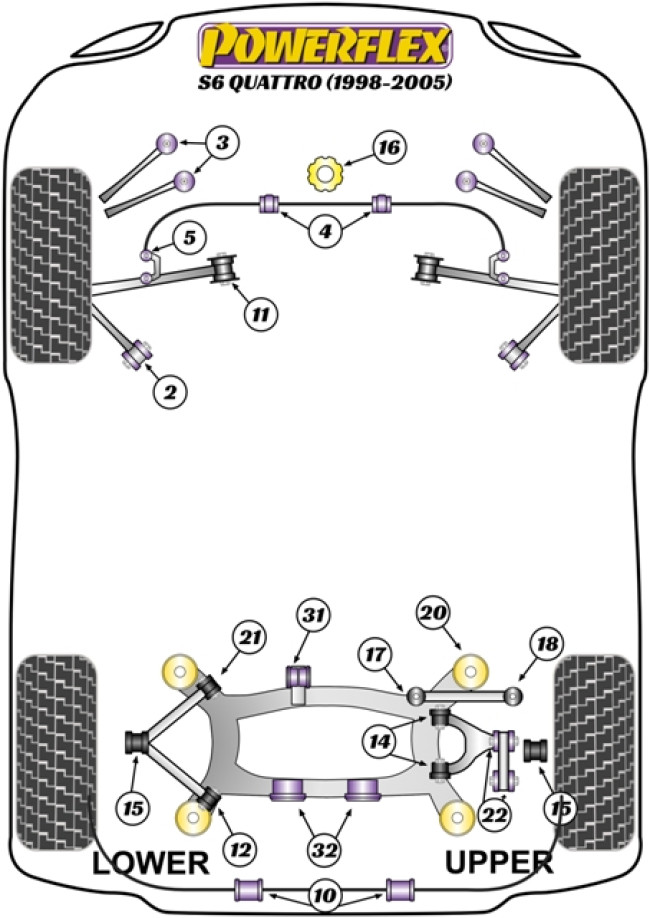 POWERFLEX
S6 QUATTRO (1998-2005)

3
16
5
4
11
2
21
31
20
17
18
14
15
22
15
12
32
LOWER
UPPER
10