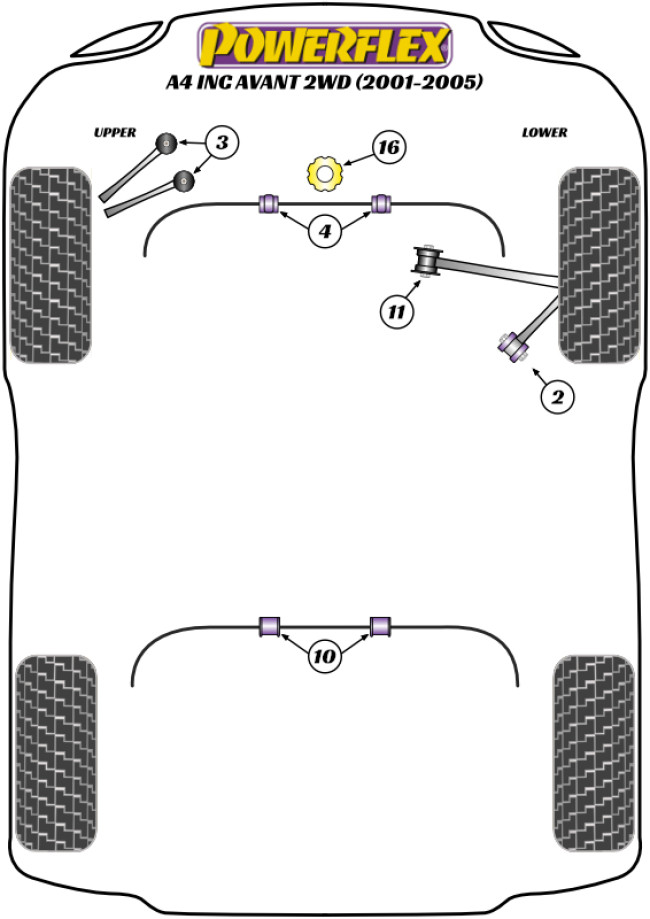 POWERFLEX
A4 INC AVANT 2WD (2001-2005)

UPPER

3

16

LOWER

4

11

2

10