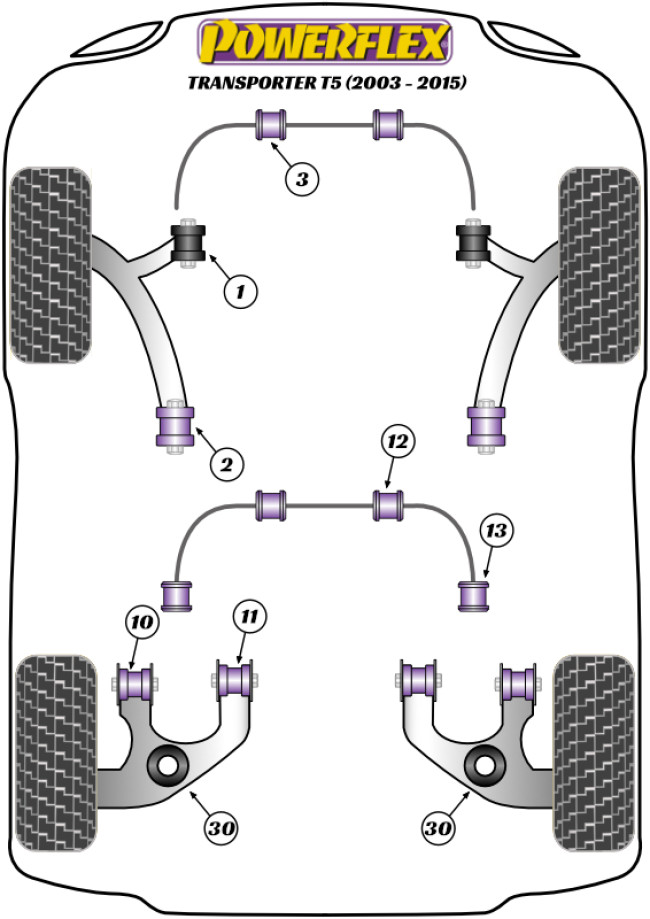 POWERFLEX
TRANSPORTER T5 (2003 - 2015)

3

1

2

12

13

10

11

30

30