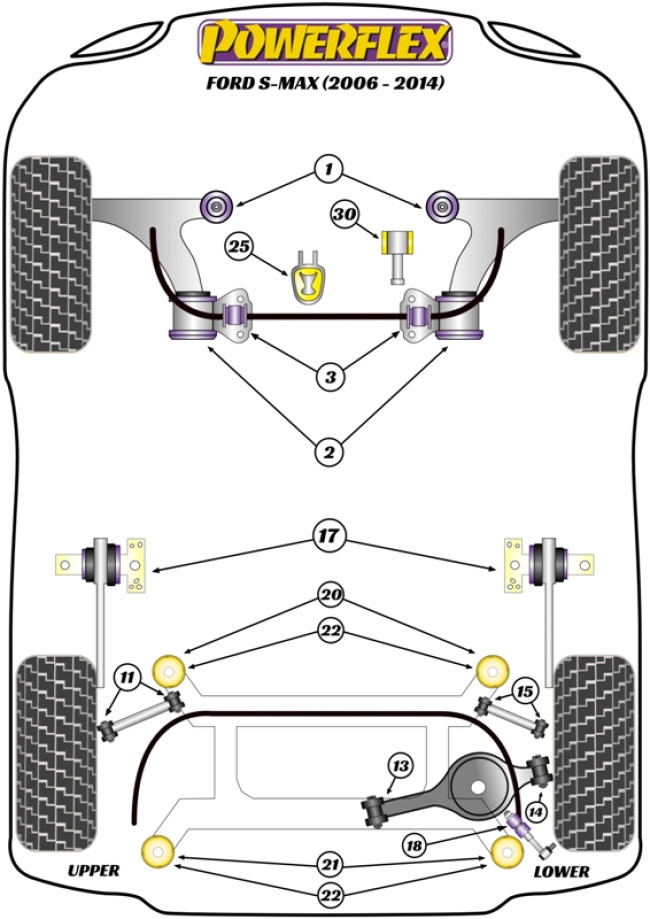 POWERFLEX
FORD S-MAX (2006 - 2014)

1
30
25
3
2
17
20
22
11
15
13
14
18
21
22
UPPER
LOWER