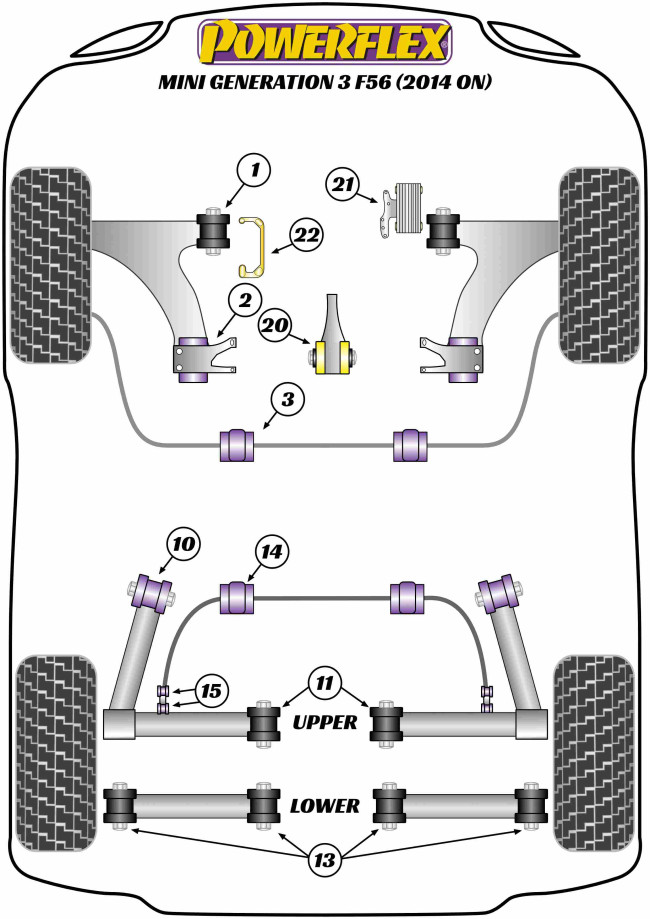 POWERFLEX
MINI GENERATION 3 F56 (2014 ON)

1
21
22
2
20
3
10
14
15
11
UPPER
LOWER
13