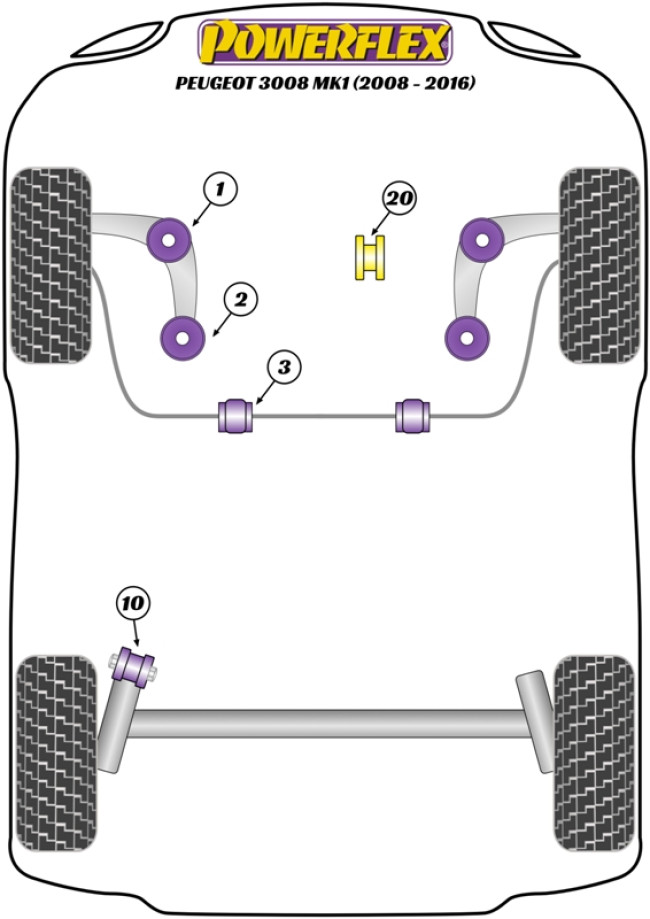 POWERFLEX
PEUGEOT 3008 MK1 (2008 - 2016)

1
20
2
3
10