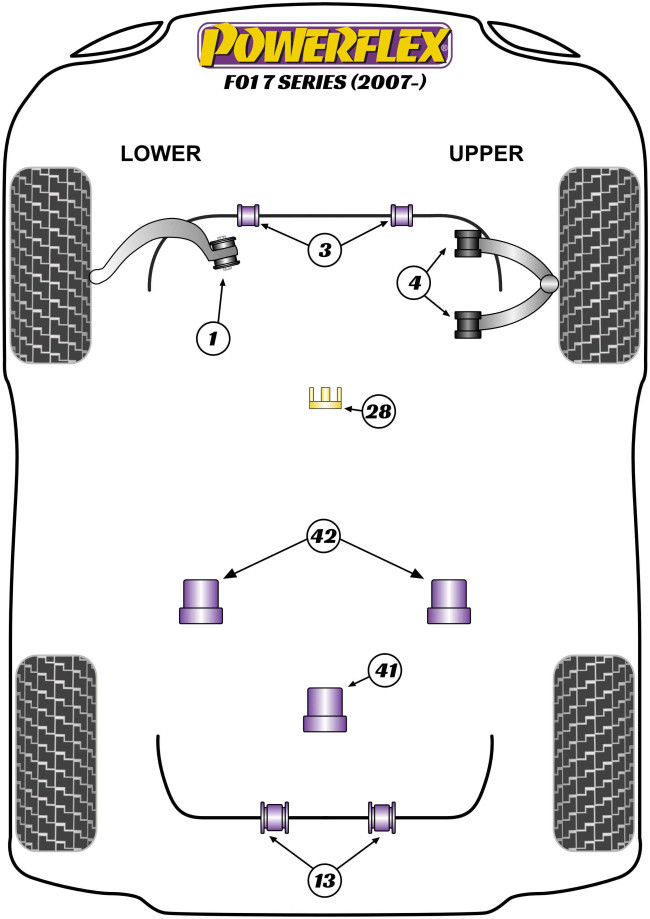 POWERFLEX
F01 7 SERIES (2007-)

LOWER

UPPER

3

4

1

28

42

41

13