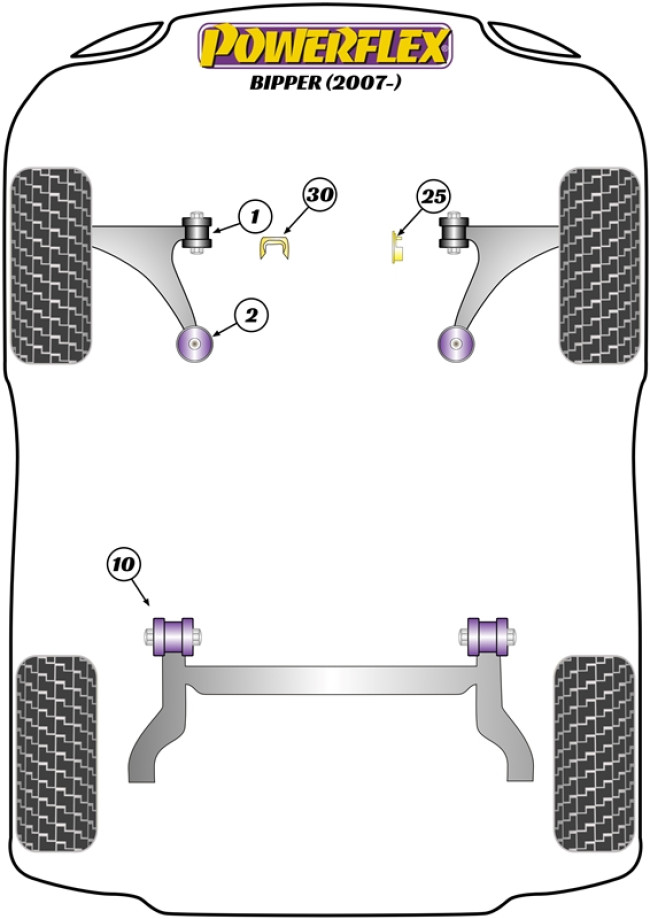 POWERFLEX
BIPPER (2007-)

1

30

25

2

10