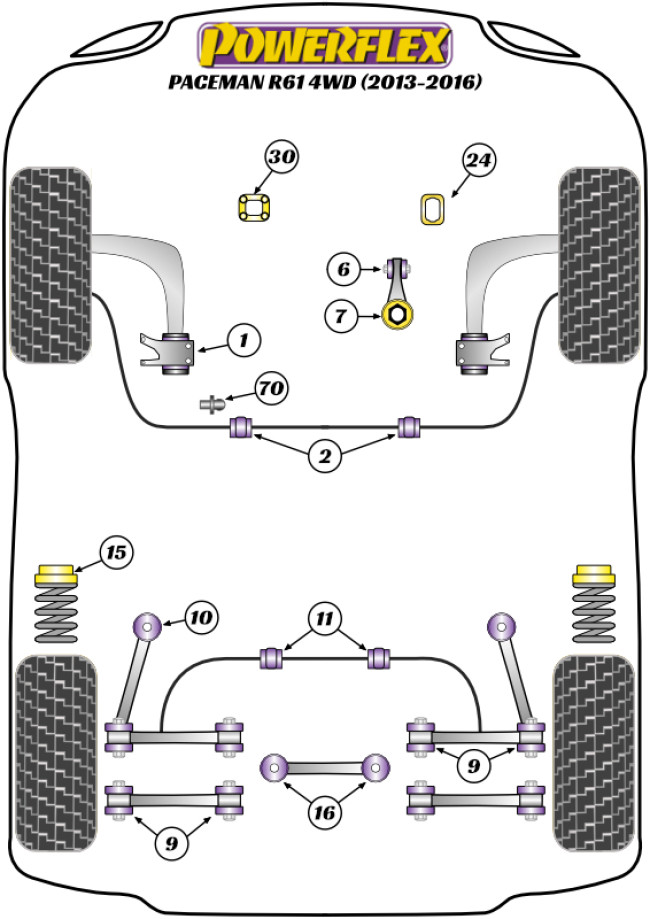 POWERFLEX
PACEMAN R61 4WD (2013-2016)

30
24
6
7
1
70
2
15
10
11
9
16
9