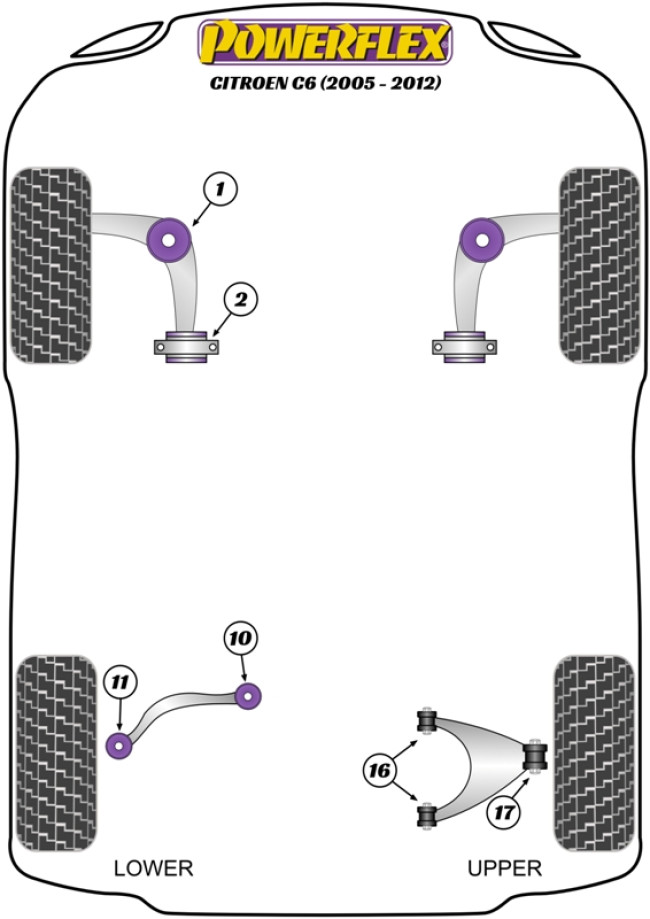 POWERFLEX
CITROEN C6 (2005 - 2012)

1

2

10

11

16

17

LOWER

UPPER