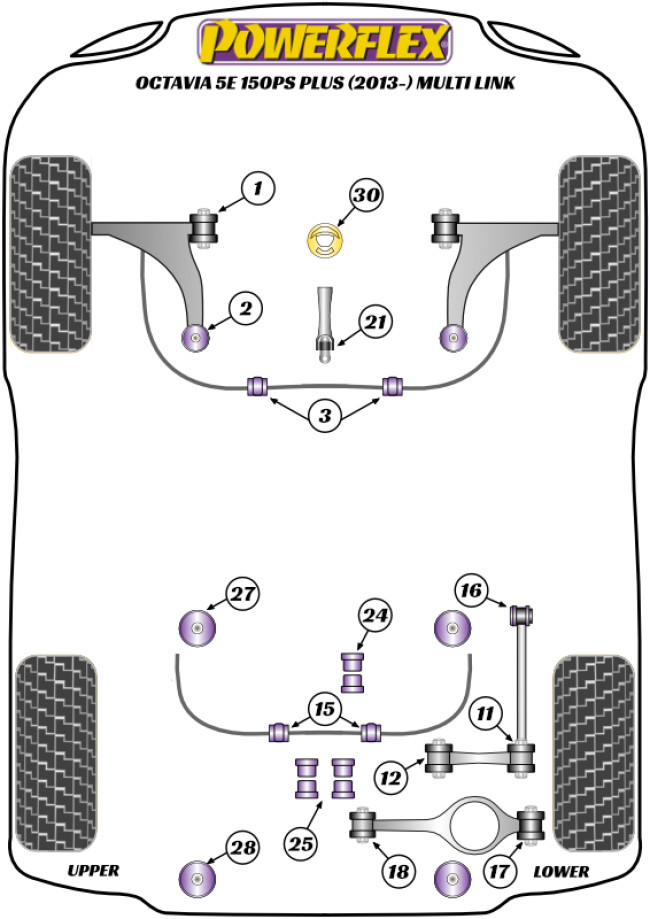 POWERFLEX
OCTAVIA 5E 150PS PLUS (2013-) MULTI LINK

1
30
2
21
3
27
24
16
15
11
12
25
28
18
17
UPPER
LOWER