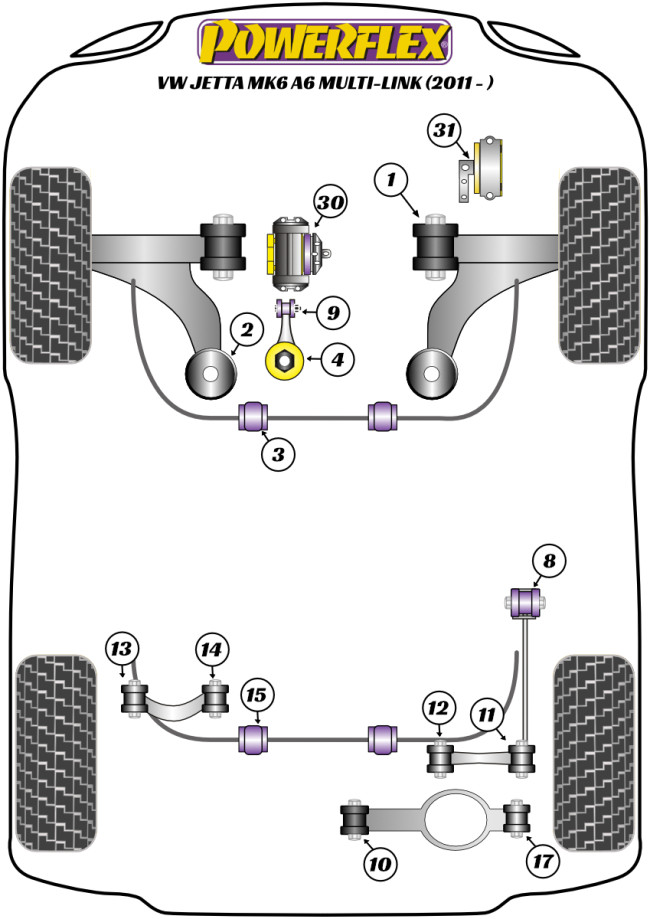 POWERFLEX

VW JETTA MK6 A6 MULTI-LINK (2011 - )

31

1

30

9

2

4

3

8

13

14

15

12

11

10

17