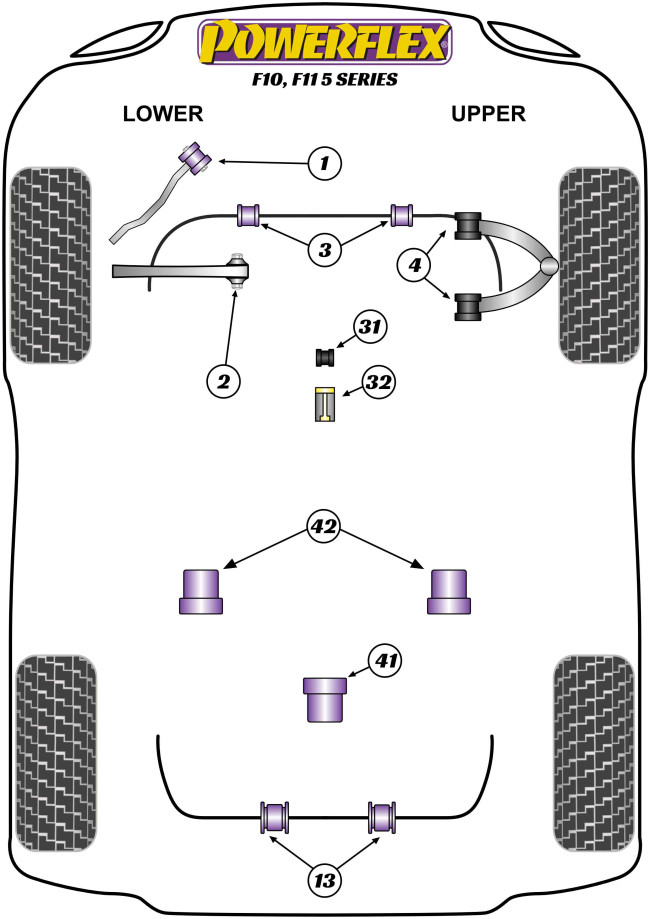 POWERFLEX
F10, F11 5 SERIES

LOWER

UPPER

1

3

4

2

31

32

42

41

13