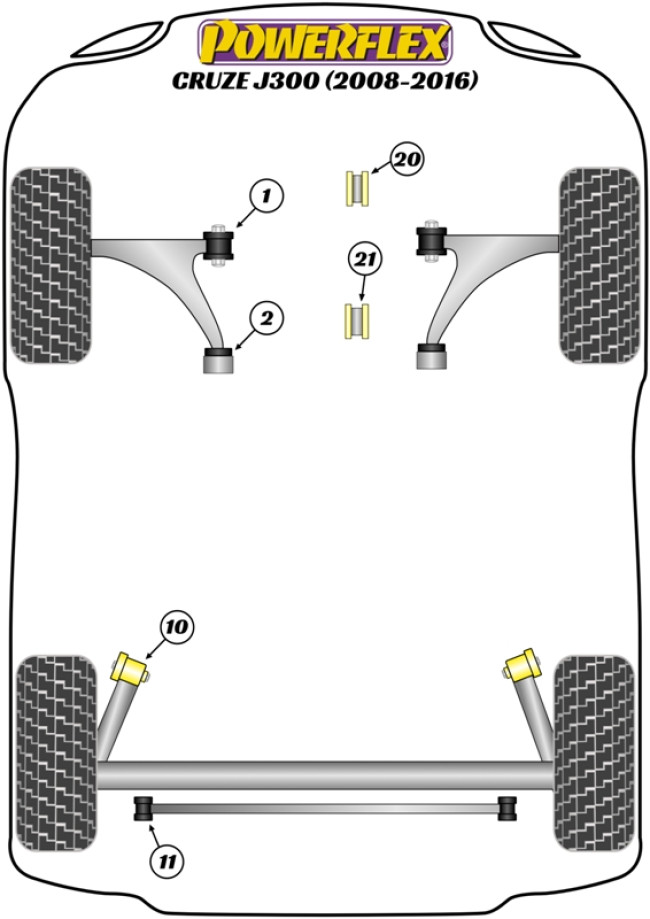 POWERFLEX
CRUZE J300 (2008-2016)

20
1
21
2
10
11