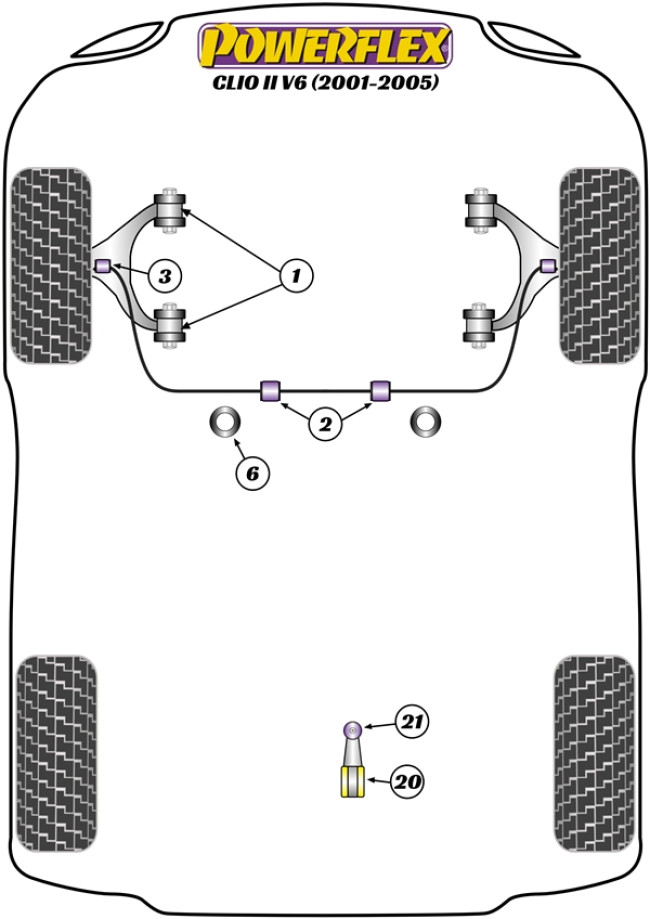 POWERFLEX
CLIO II V6 (2001-2005)

3

1

2

6

21

20