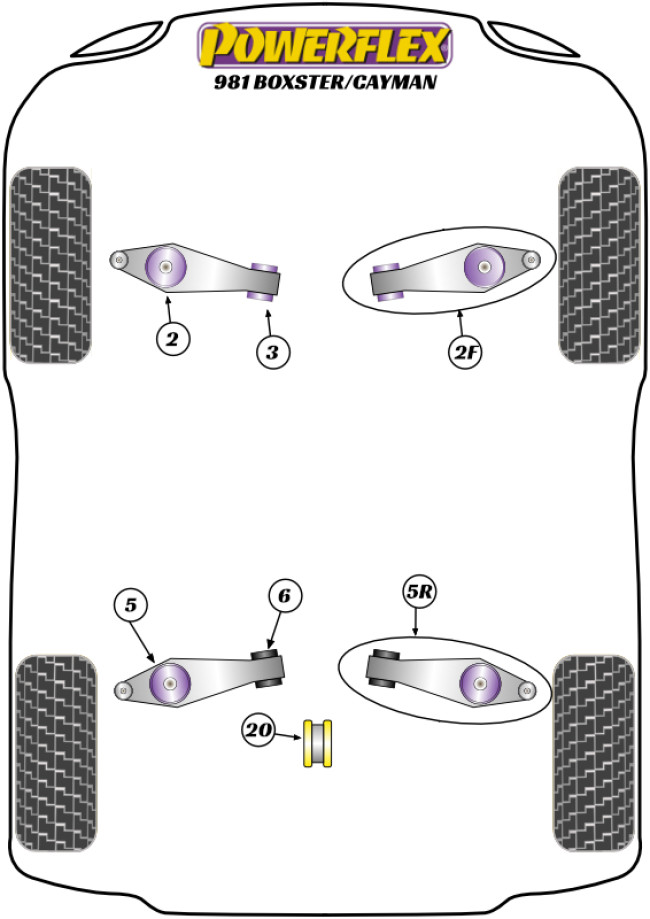 POWERFLEX
981 BOXSTER/CAYMAN

2
3
2F
5
6
5R
20