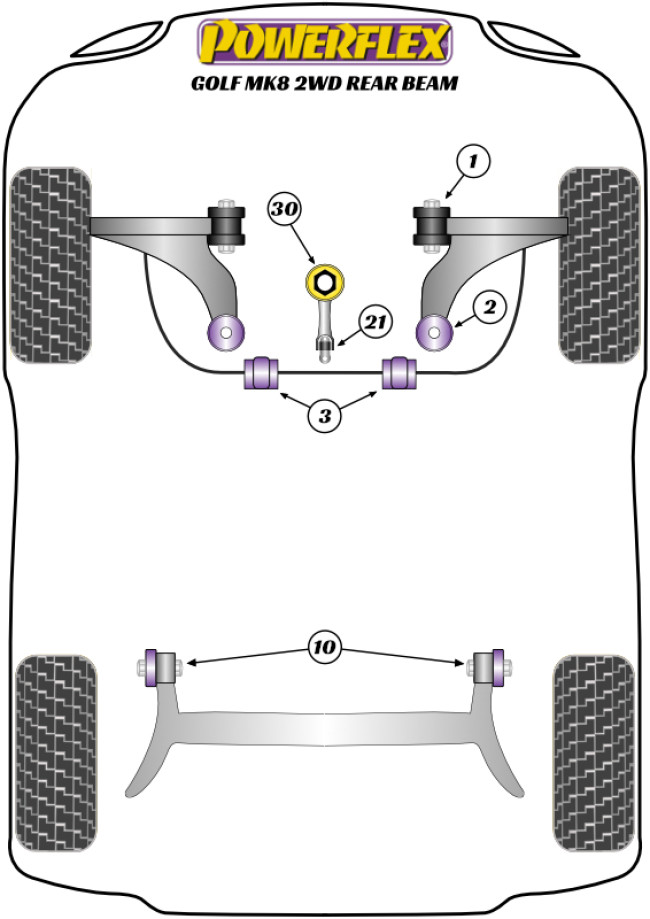 POWERFLEX
GOLF MK8 2WD REAR BEAM

1
30
2
21
3
10