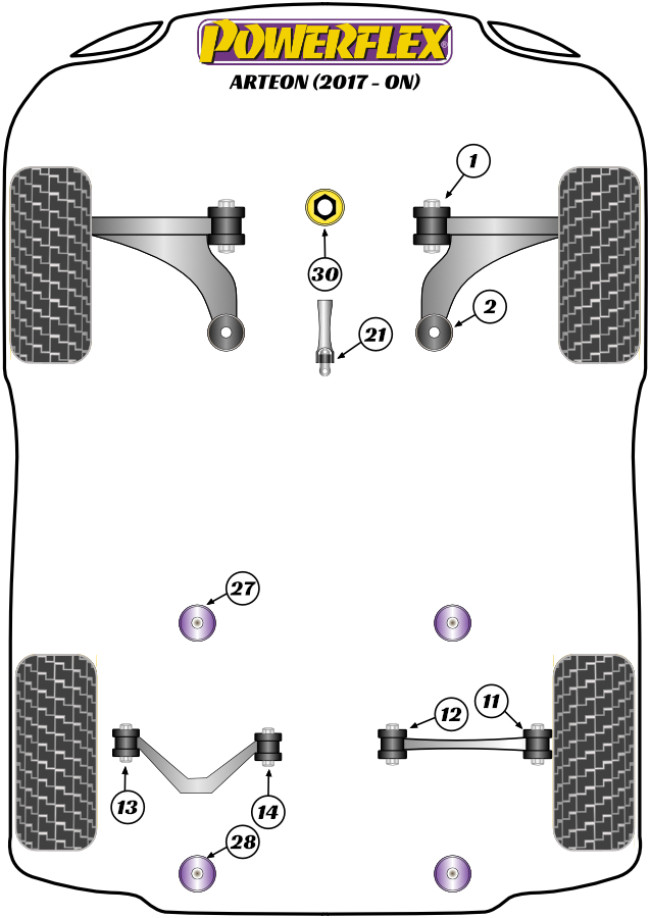 POWERFLEX
ARTEON (2017 - ON)

1
30
2
21
27
12
11
13
14
28