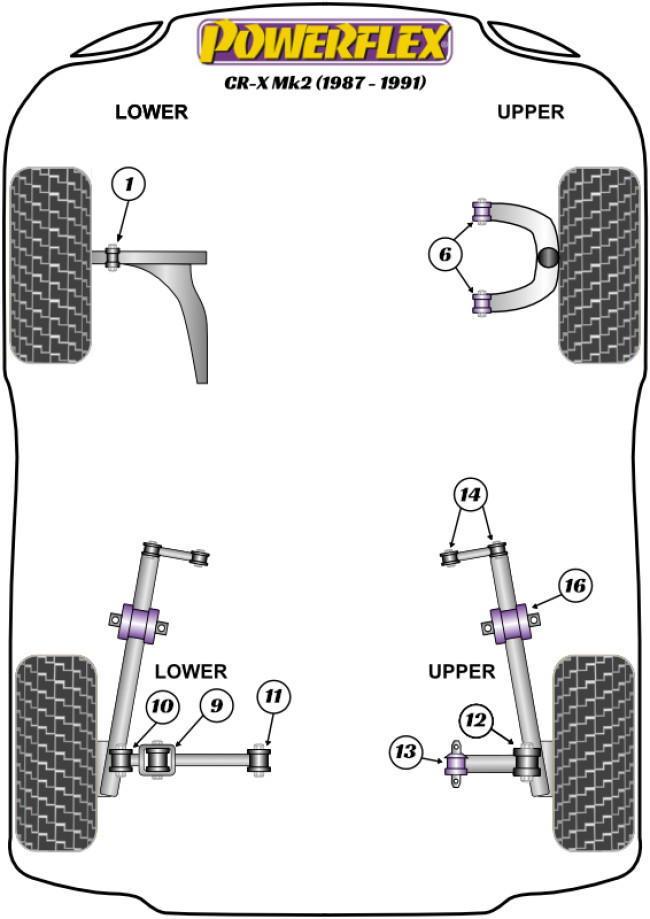 POWERFLEX
CR-X Mk2 (1987 - 1991)

LOWER

UPPER

1

6

14

16

LOWER

UPPER

10

9

11

12

13