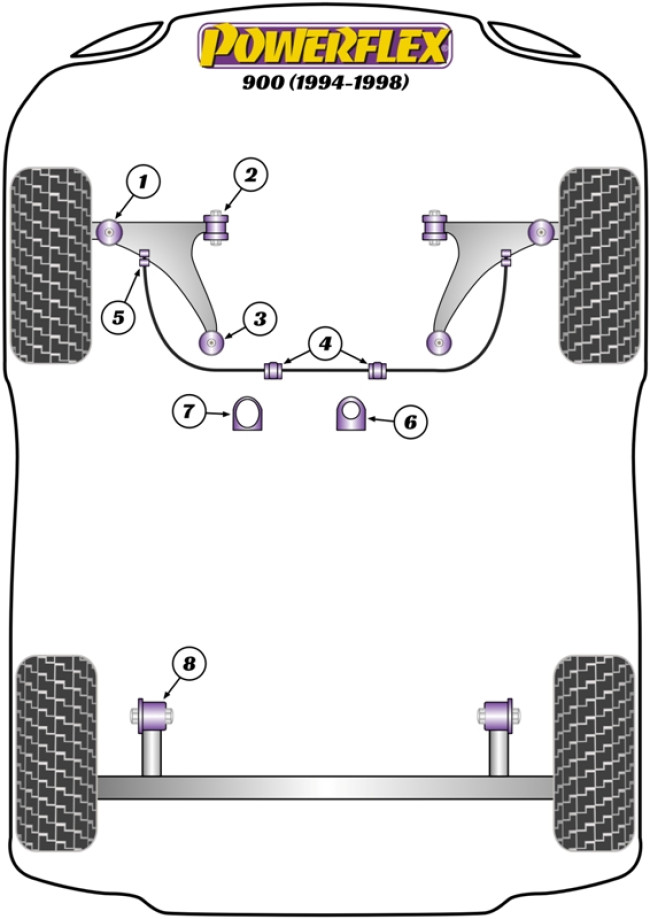 POWERFLEX
900 (1994-1998)

1
2
5
3
4
7
6
8