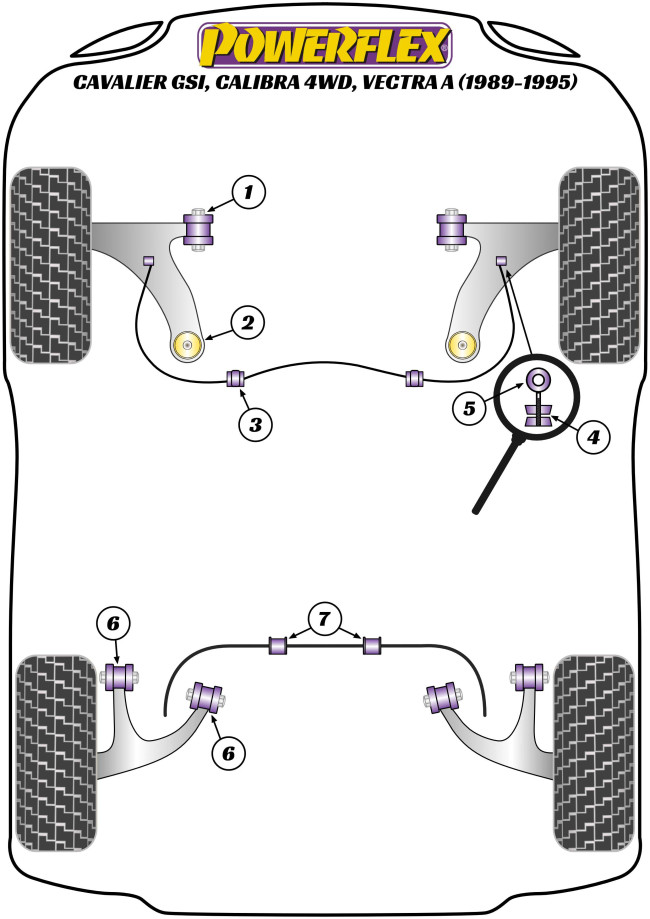 POWERFLEX
CAVALIER GSI, CALIBRA 4WD, VECTRA A (1989-1995)

1
2
3
5
4
6
7
6