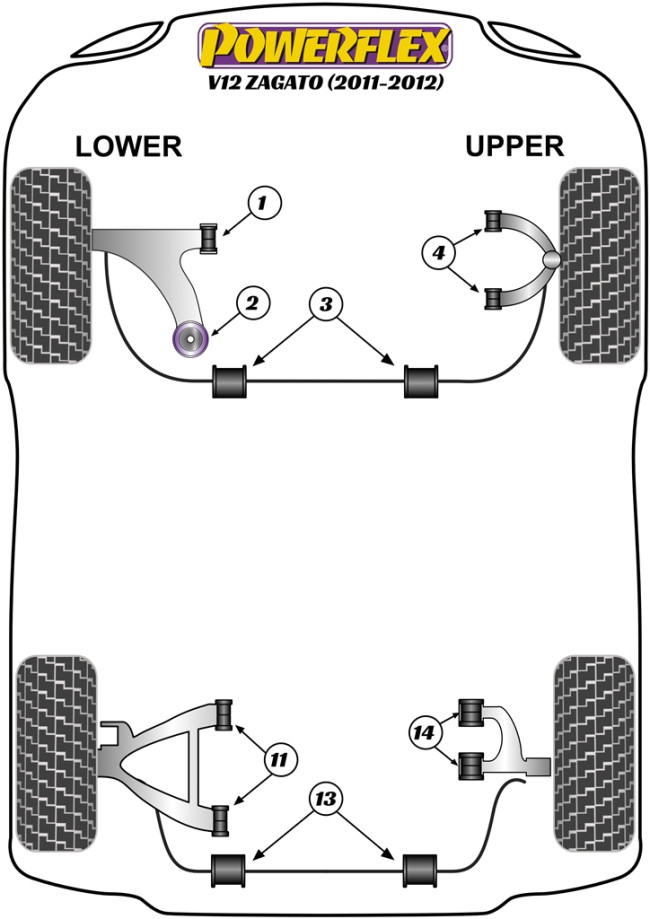 POWERFLEX
V12 ZAGATO (2011-2012)

LOWER

UPPER

1

2

3

4

11

13

14